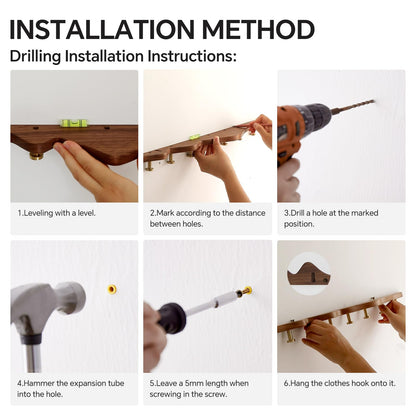 INSTALLATION METHOD

Drilling Installation Instructions:

1.Leveling with a level.

2.Mark according to the distance between holes.

3.Drill a hole at the marked position.

4.Hammer the expansion tube into the hole.

5.Leave a 5mm length when screwing in the screw.

6.Hang the clothes hook onto it.