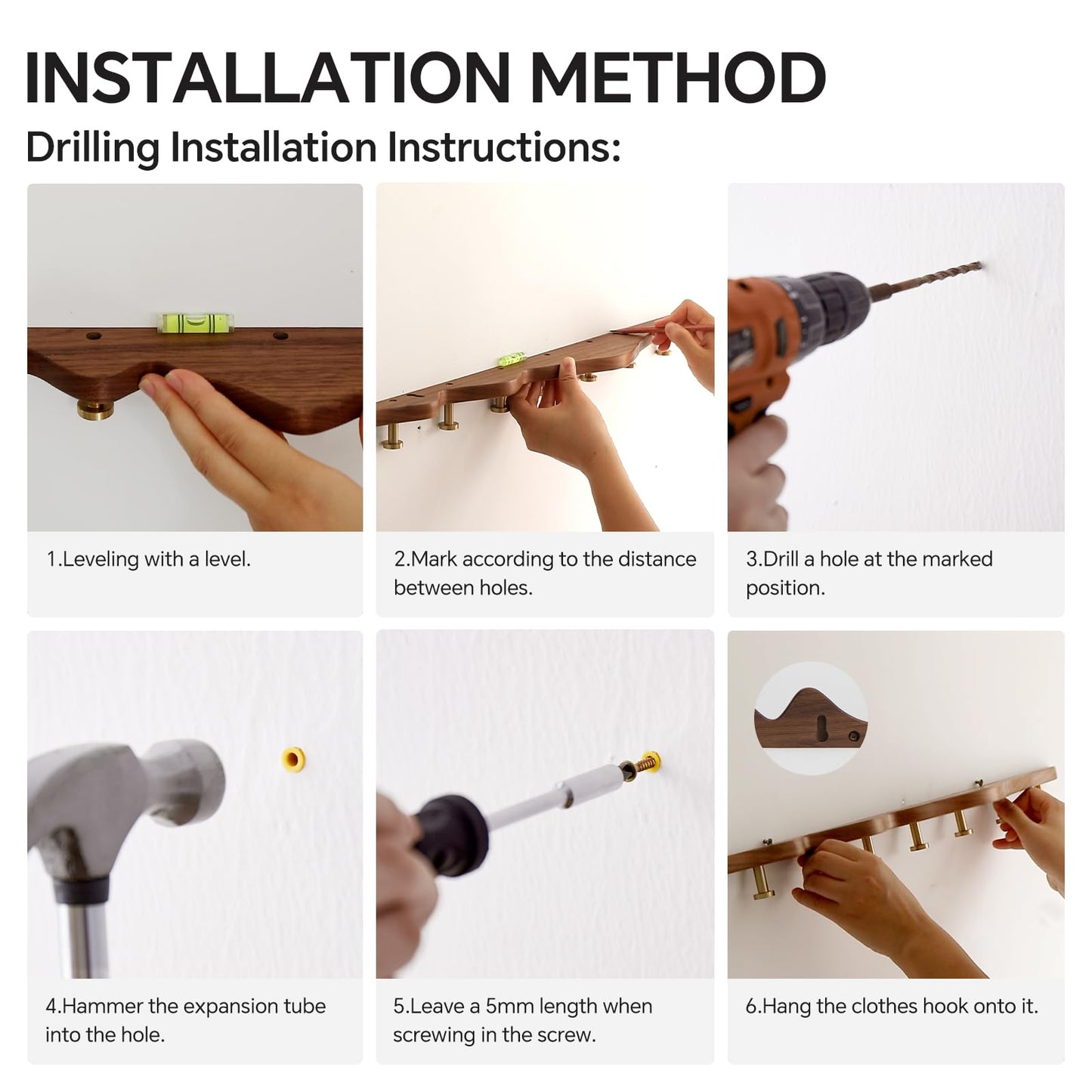 INSTALLATION METHOD

Drilling Installation Instructions:

1.Leveling with a level.

2.Mark according to the distance between holes.

3.Drill a hole at the marked position.

4.Hammer the expansion tube into the hole.

5.Leave a 5mm length when screwing in the screw.

6.Hang the clothes hook onto it.