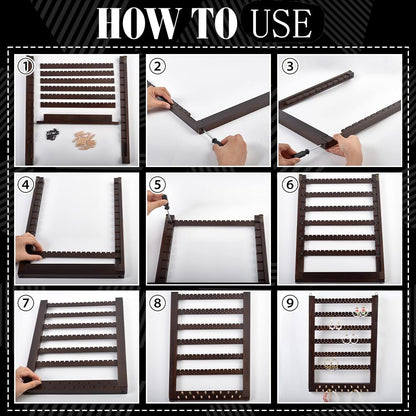 HOW TO USE

①

②

③

④

⑤

⑥

⑦

⑧

⑨