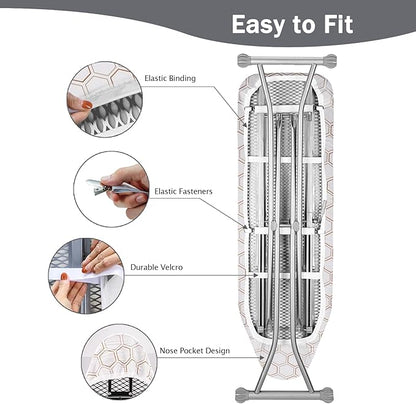 Easy to Fit

Elastic Binding

Elastic Fasteners

Durable Velcro

Nose Pocket Design