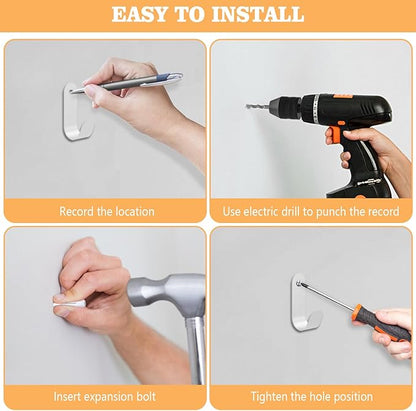 EASY TO INSTALL

Record the location

Use electric drill to punch the record

Insert expansion bolt

Tighten the hole position