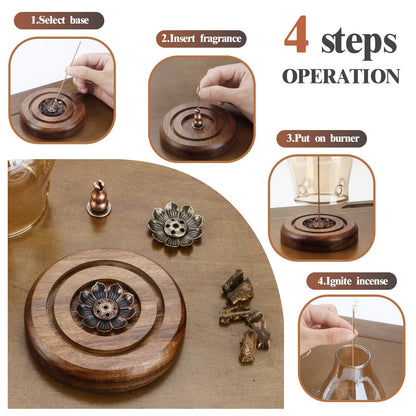 1.Select base

2.Insert fragrance

4 steps
OPERATION

3.Put on burner

4.Ignite incense