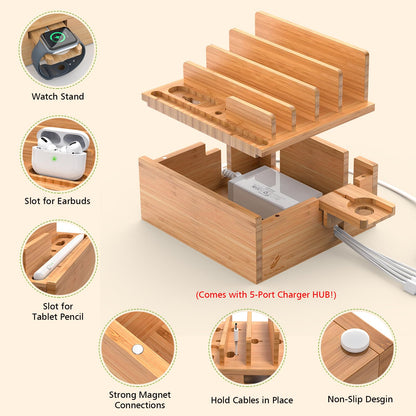 Watch Stand

Slot for Earbuds

Slot for
Tablet Pencil

(Comes with 5-Port Charger HUB!)

Strong Magnet
Connections

Hold Cables in Place

Non-Slip Desgin