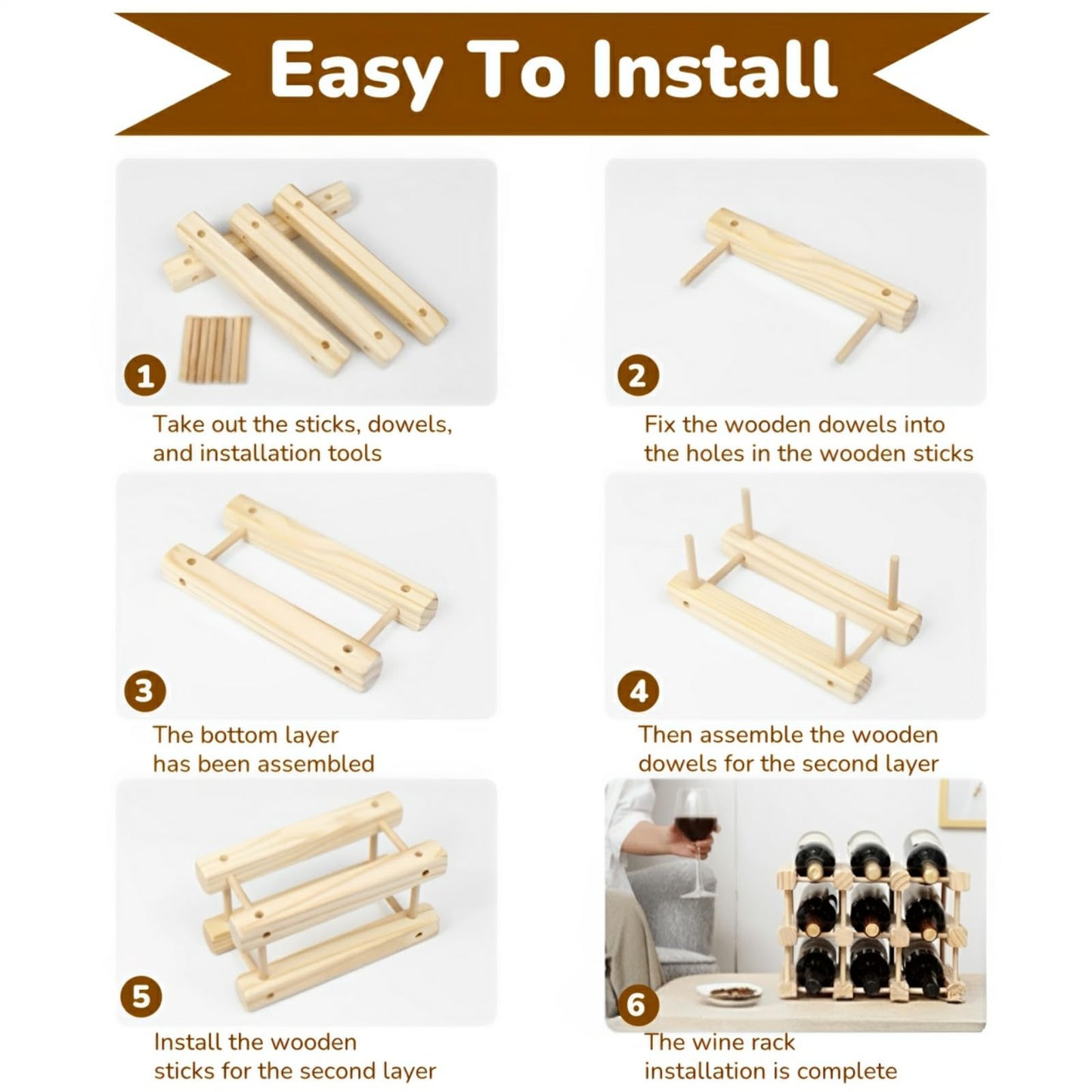 Easy To Install

1

Take out the sticks, dowels, and installation tools

2

Fix the wooden dowels into the holes in the wooden sticks

3

The bottom layer has been assembled

4

Then assemble the wooden dowels for the second layer

5

Install the wooden sticks for the second layer

6

The wine rack installation is complete