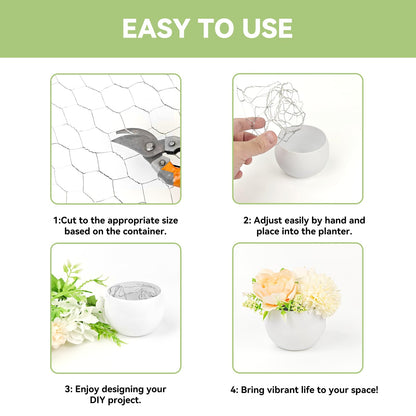 EASY TO USE

1:Cut to the appropriate size based on the container.

2: Adjust easily by hand and place into the planter.

3: Enjoy designing your DIY project.

4: Bring vibrant life to your space!