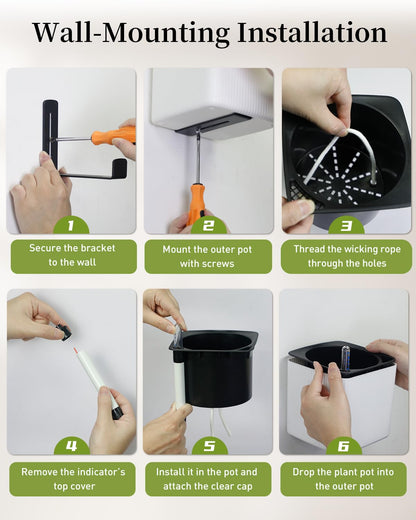 Wall-Mounting Installation

1
Secure the bracket to the wall

2
Mount the outer pot with screws

3
Thread the wicking rope through the holes

4
Remove the indicator's top cover

5
Install it in the pot and attach the clear cap

6
Drop the plant pot into the outer pot