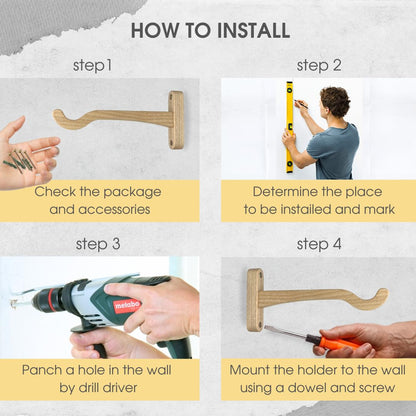 HOW TO INSTALL

step1

Check the package and accessories

step 2

Determine the place to be installed and mark

step 3

metabo

Panch a hole in the wall by drill driver

step 4

Mount the holder to the wall using a dowel and screw