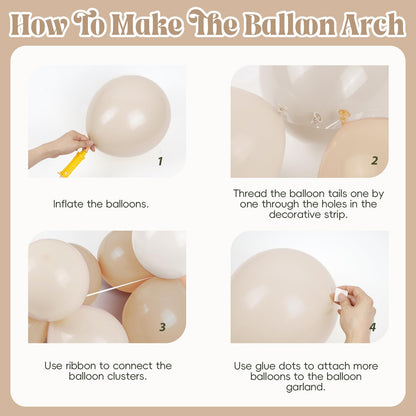 How To Make The Balloon Arch

1

Inflate the balloons.

2

Thread the balloon tails one by one through the holes in the decorative strip.

3

Use ribbon to connect the balloon clusters.

4

Use glue dots to attach more balloons to the balloon garland.