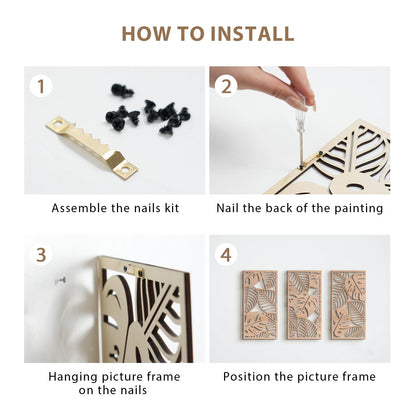 HOW TO INSTALL

1

Assemble the nails kit

2

Nail the back of the painting

3

Hanging picture frame on the nails

4

Position the picture frame