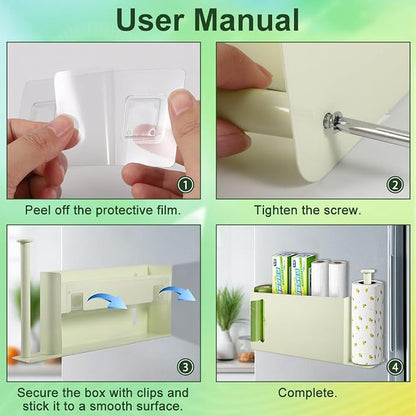 User Manual

1

Peel off the protective film.

2

Tighten the screw.

3

Secure the box with clips and stick it to a smooth surface.

4

Complete.