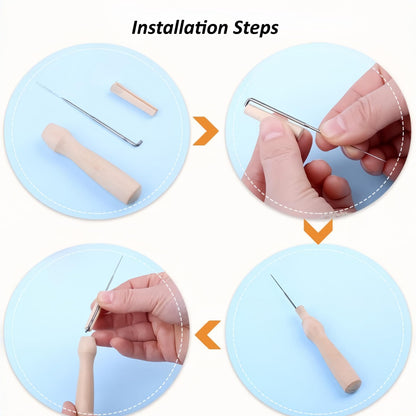 Installation Steps