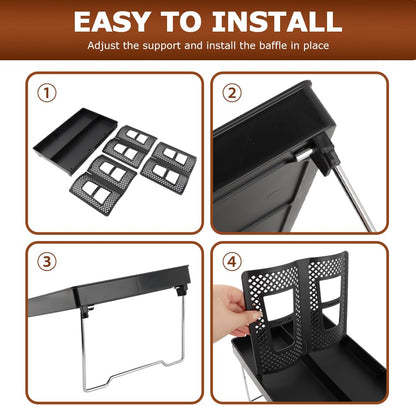 EASY TO INSTALL

Adjust the support and install the baffle in place

①

②

③

④