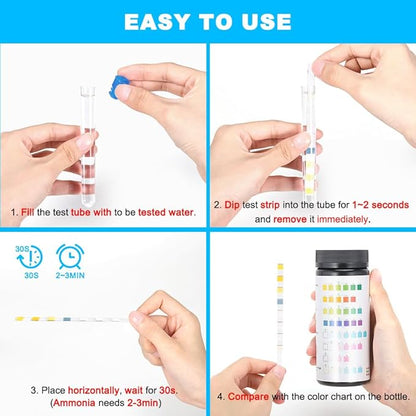 EASY TO USE

1. Fill the test tube with to be tested water.

2. Dip test strip into the tube for 1~2 seconds and remove it immediately.

30S

30S

2~3MIN

3. Place horizontally, wait for 30s. (Ammonia needs 2-3min)

4. Compare with the color chart on the bottle.