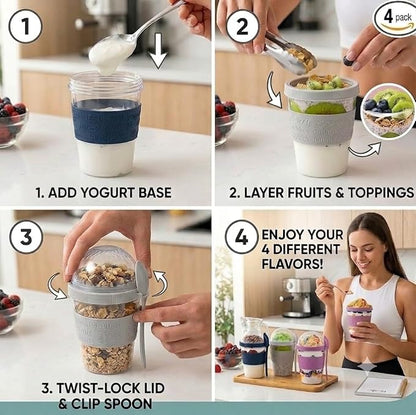 1

1. ADD YOGURT BASE

2

4 pack

2. LAYER FRUITS & TOPPINGS

3

3. TWIST-LOCK LID & CLIP SPOON

4

ENJOY YOUR 4 DIFFERENT FLAVORS!